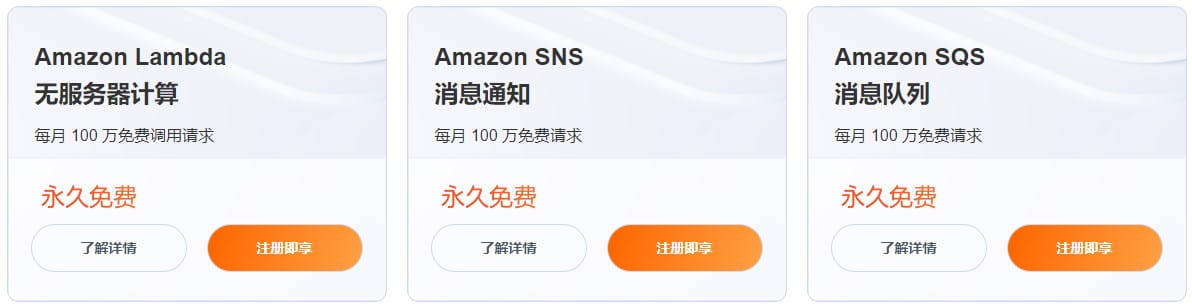 Amazon Lambda
无服务器计算

每月 100 万免费调用请求

永久免费

了解详情

注册即享

Amazon SNS
消息通知

每月 100 万免费请求

永久免费

了解详情

注册即享

Amazon SQS
消息队列

每月 100 万免费请求

永久免费

了解详情

注册即享